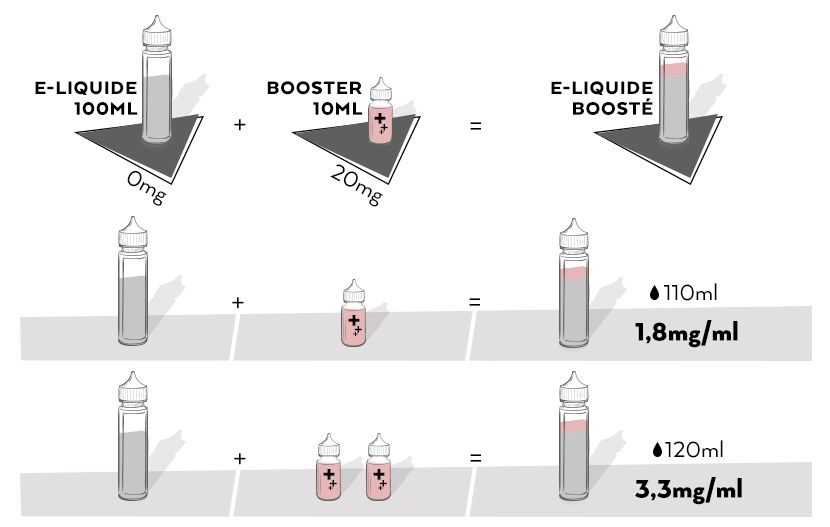 E-LIQUIDE 100ML

0mg

+

BOOSTER 10ML

20mg

=

E-LIQUIDE BOOSTÉ

+

=

110ml

1,8mg/ml

+

=

120ml

3,3mg/ml